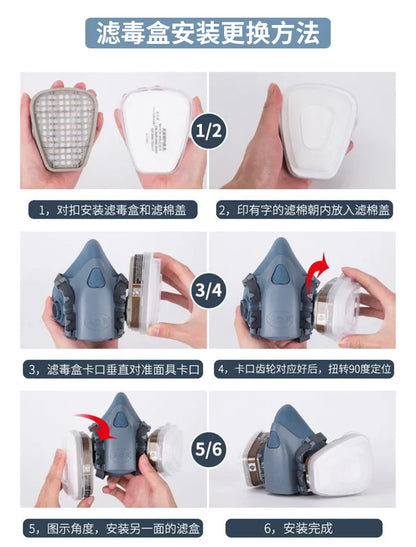 滤毒盒安装更换方法

1/2

1，对扣安装滤毒盒和滤棉盖

2，印有字的滤棉朝内放入滤棉盖

3/4

3，滤毒盒卡口垂直对准面具卡口

4，卡口齿轮对应好后，扭转90度定位

5/6

5，图示角度，安装另一面的滤盒

6，安装完成