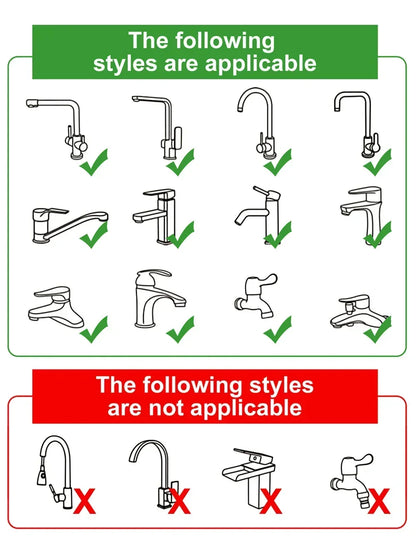 The following styles are applicable

The following styles are not applicable