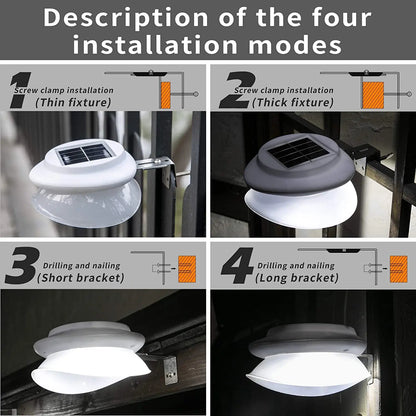 Description of the four installation modes

1 Screw clamp installation (Thin fixture)

2 Screw clamp installation (Thick fixture)

3 Drilling and nailing (Short bracket)

4 Drilling and nailing (Long bracket)