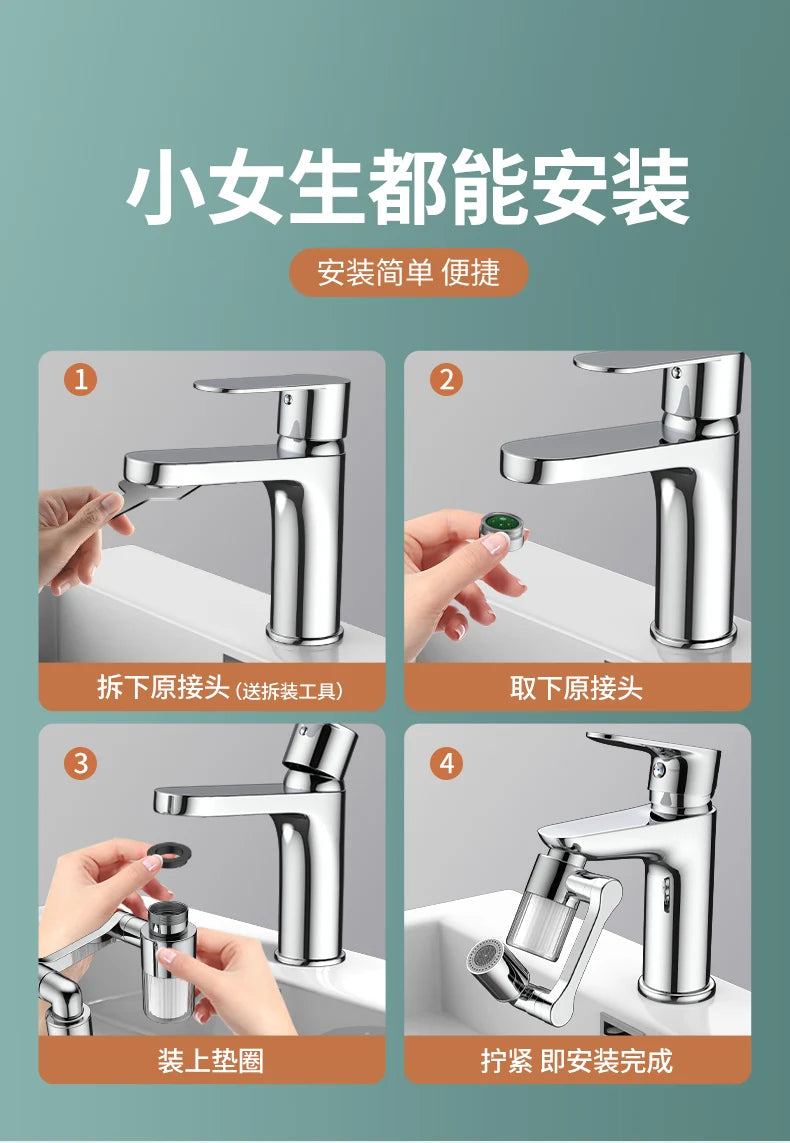 小女生都能安装

安装简单 便捷

1

拆下原接头 (送拆装工具)

2

取下原接头

3

装上垫圈

4

拧紧 即安装完成