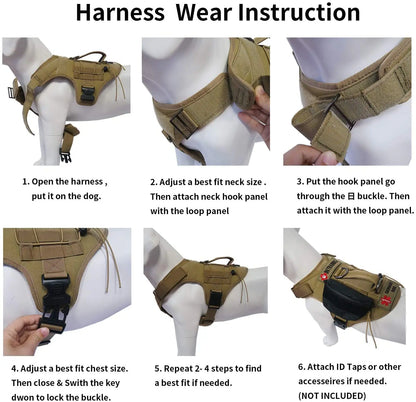 Harness Wear Instruction

1. Open the harness , put it on the dog.

2. Adjust a best fit neck size . Then attach neck hook panel with the loop panel

3. Put the hook panel go through the 日 buckle. Then attach it with the loop panel.

4. Adjust a best fit chest size. Then close & Swith the key dwon to lock the buckle.

5. Repeat 2- 4 steps to find a best fit if needed.

6. Attach ID Taps or other accesseires if needed. (NOT INCLUDED)