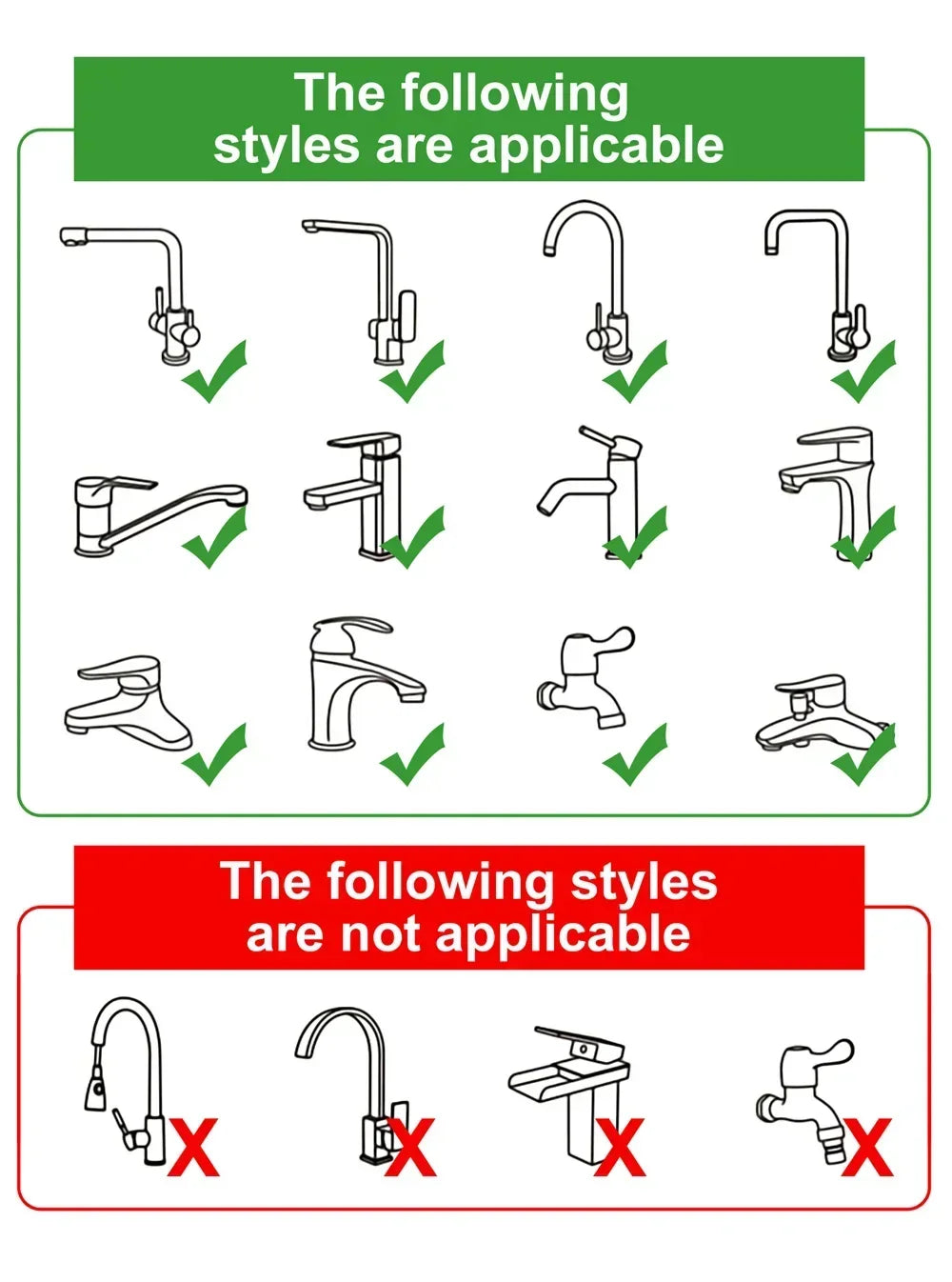 The following styles are applicable

The following styles are not applicable

X

X

X

X