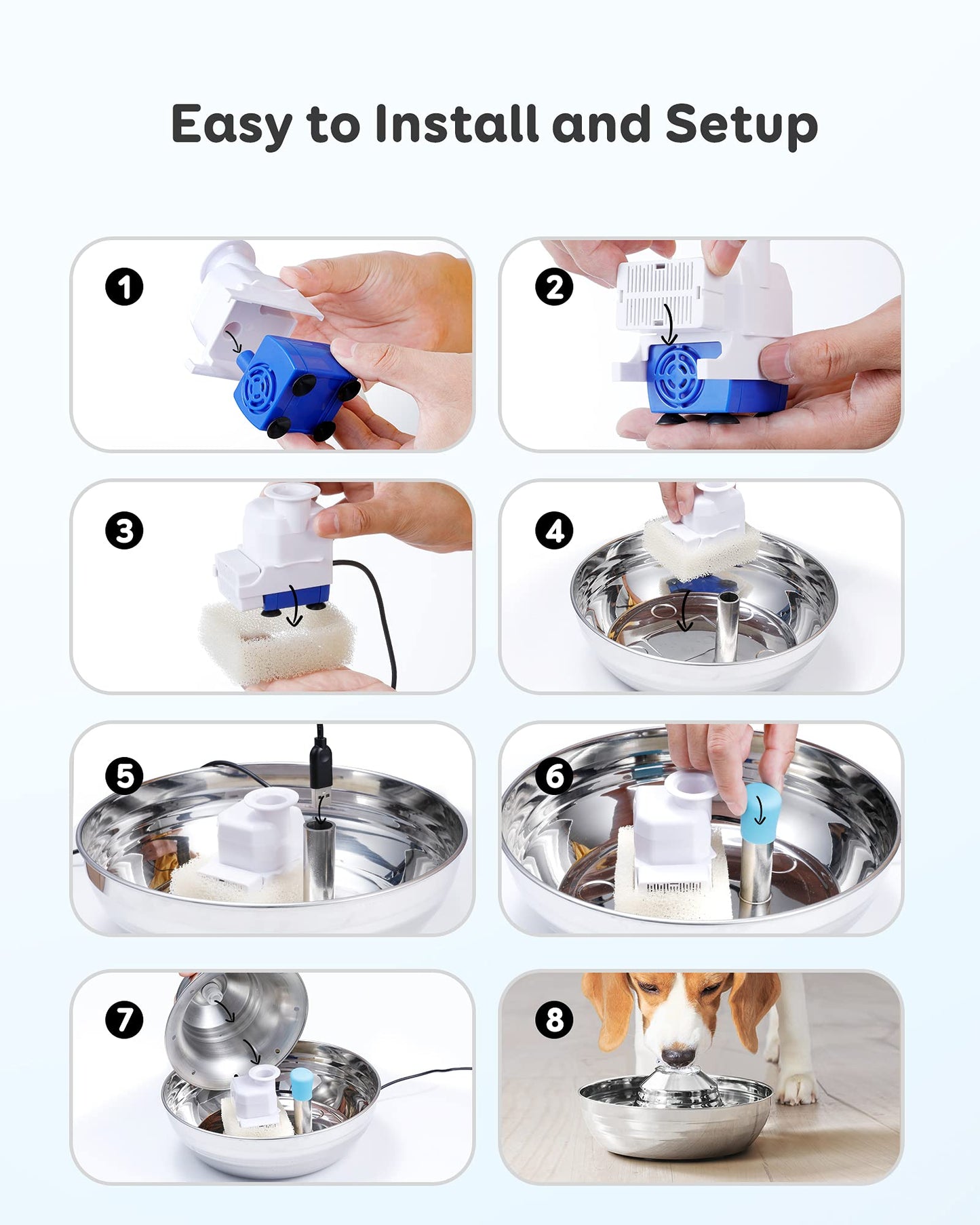 Easy to Install and Setup

1

2

3

4

5

6

7

8